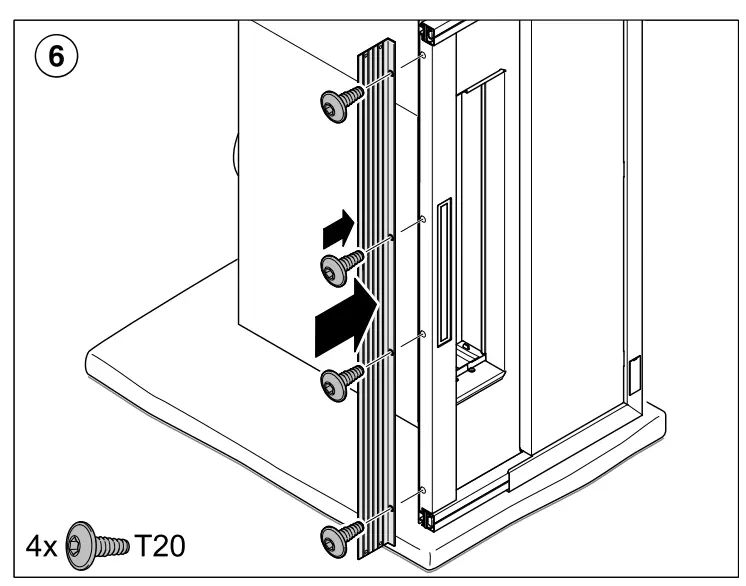 6

4x T20