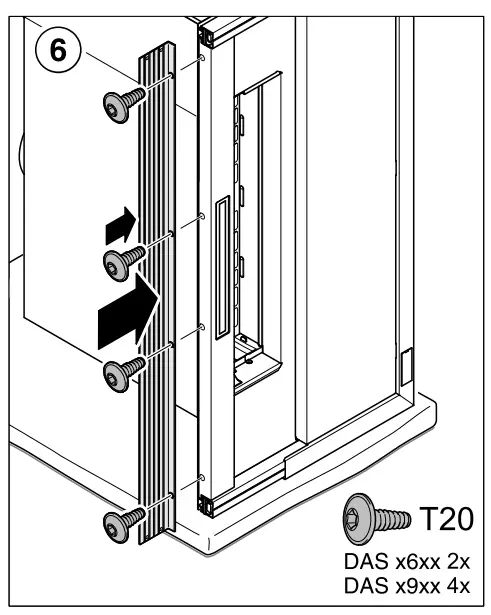 6

T20

DAS x6xx 2x
DAS x9xx 4x