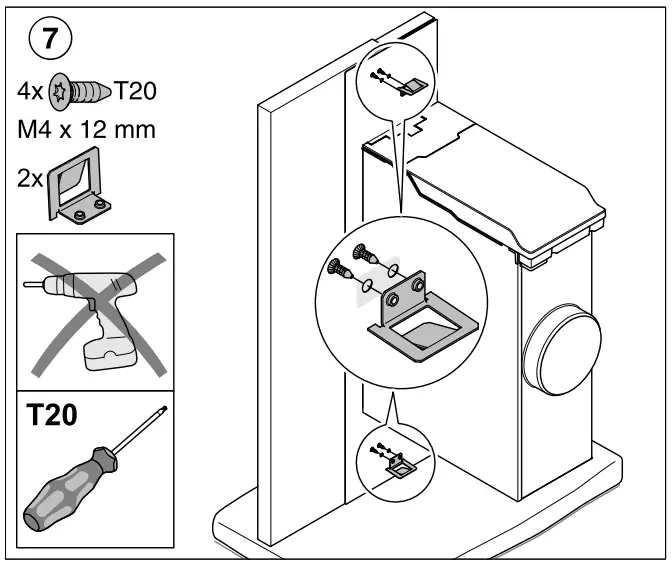 7

4x T20

M4 x 12 mm

2x

T20