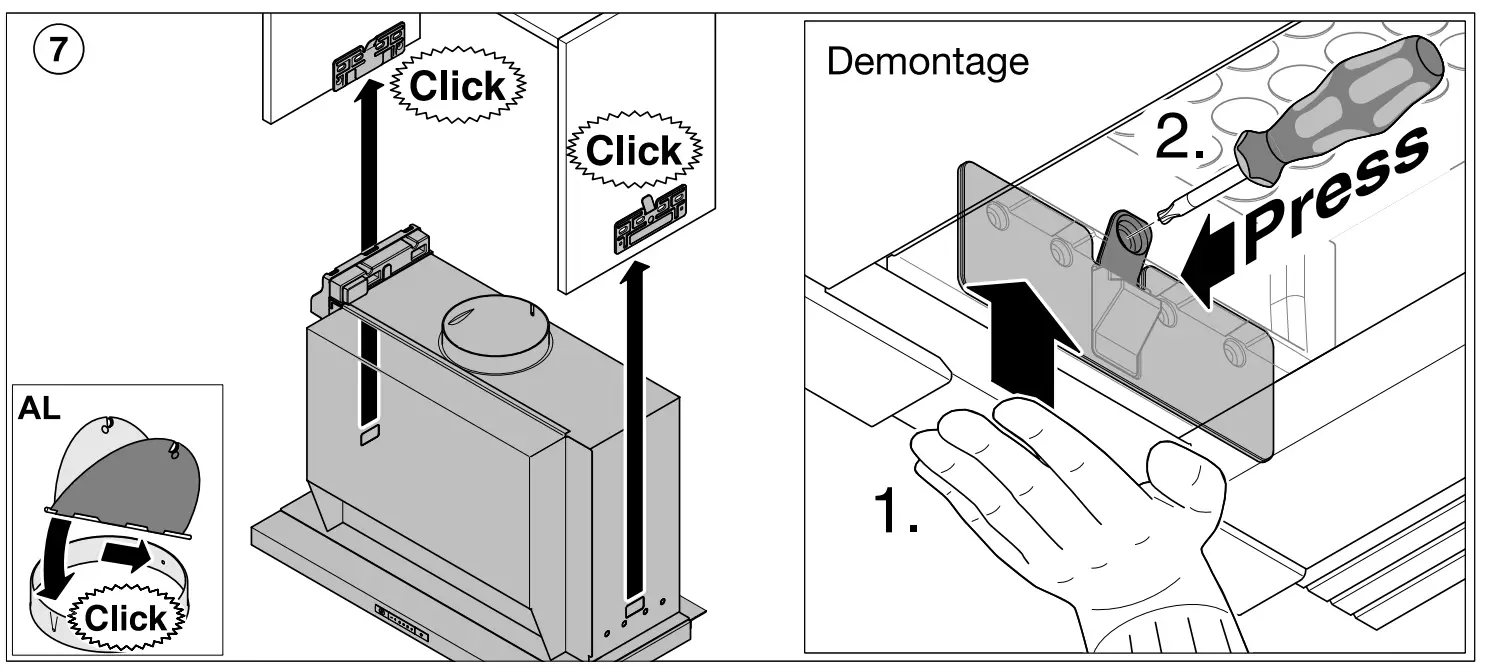 7

Click

Click

AL

Click

Demontage

2.

Press

1.