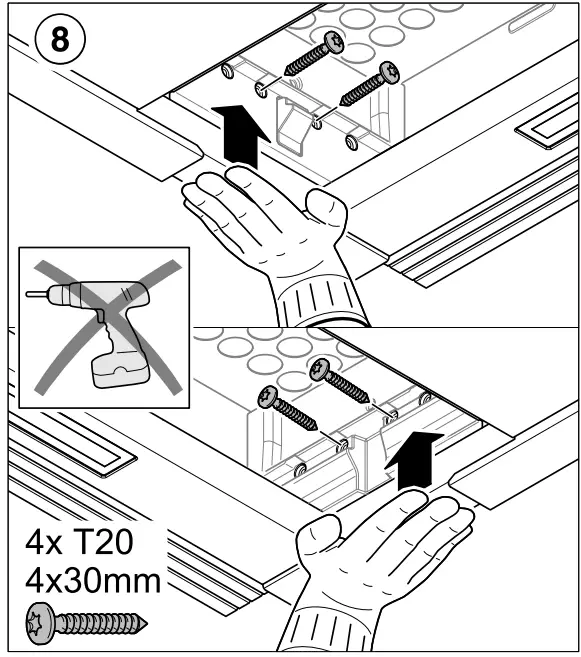 8

4x T20
4x30mm