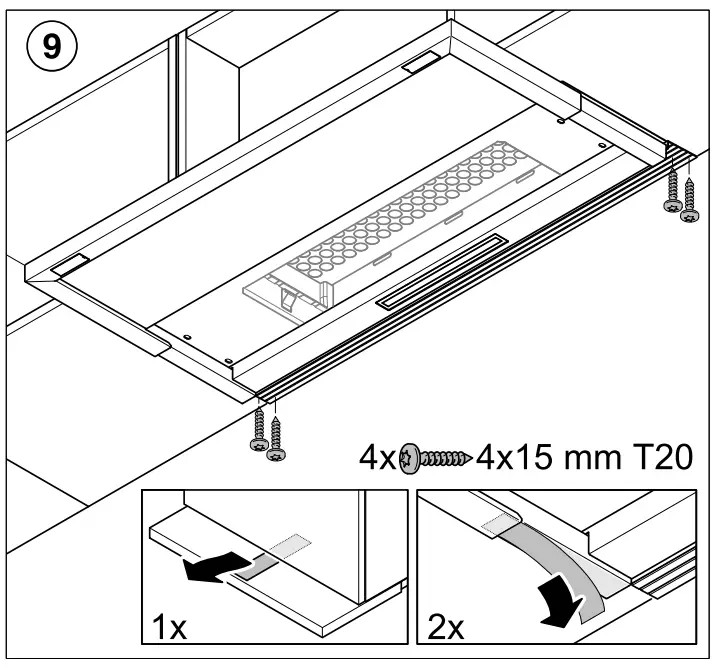 9

4x 4x15 mm T20

1x

2x