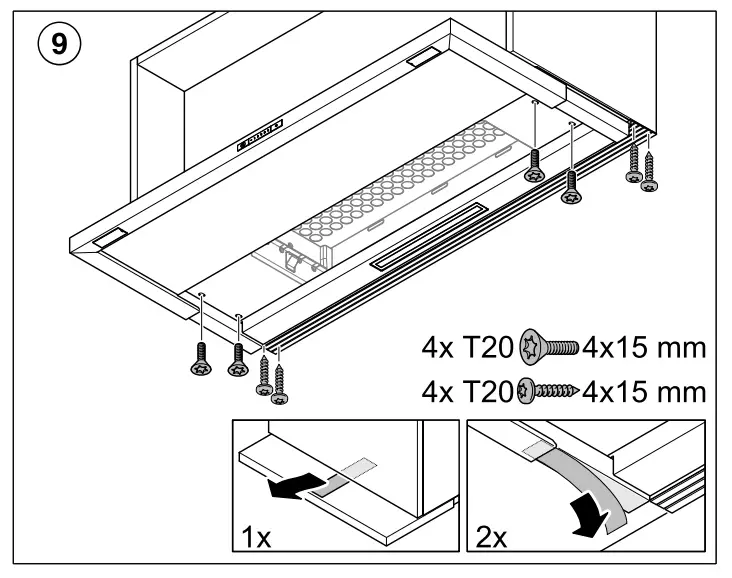 9

4x T20 4x15 mm

4x T20 4x15 mm

1x

2x