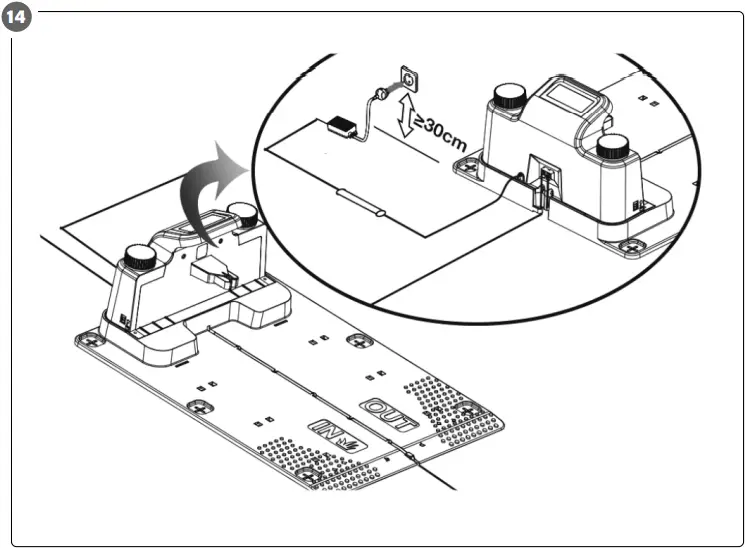 14

≥30cm

OUT

IN