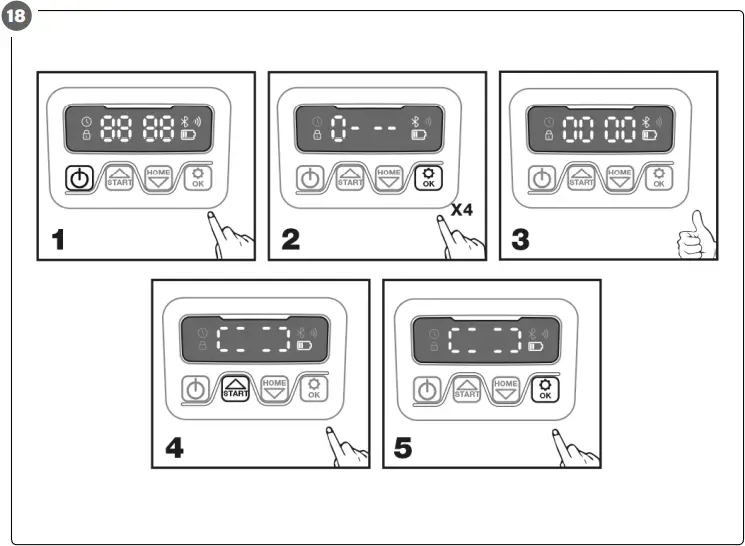 18

88 88
START HOME OK
1

0- --
START HOME OK
X4
2

00 00
START HOME OK
3

START HOME OK
4

START HOME OK
5