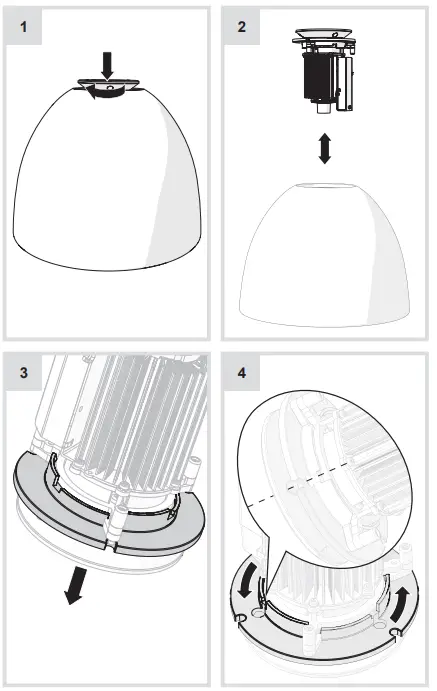 1

2

3

4