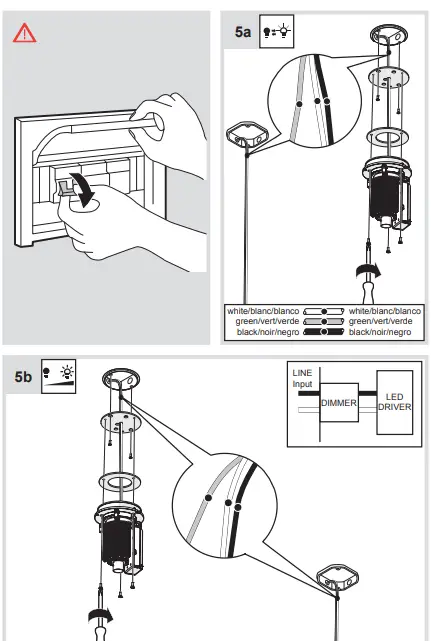 5a

white/blanc/blanco white/blanc/blanco
green/vert/verde green/vert/verde
black/noir/negro black/noir/negro

5b

LINE Input

DIMMER

LED DRIVER