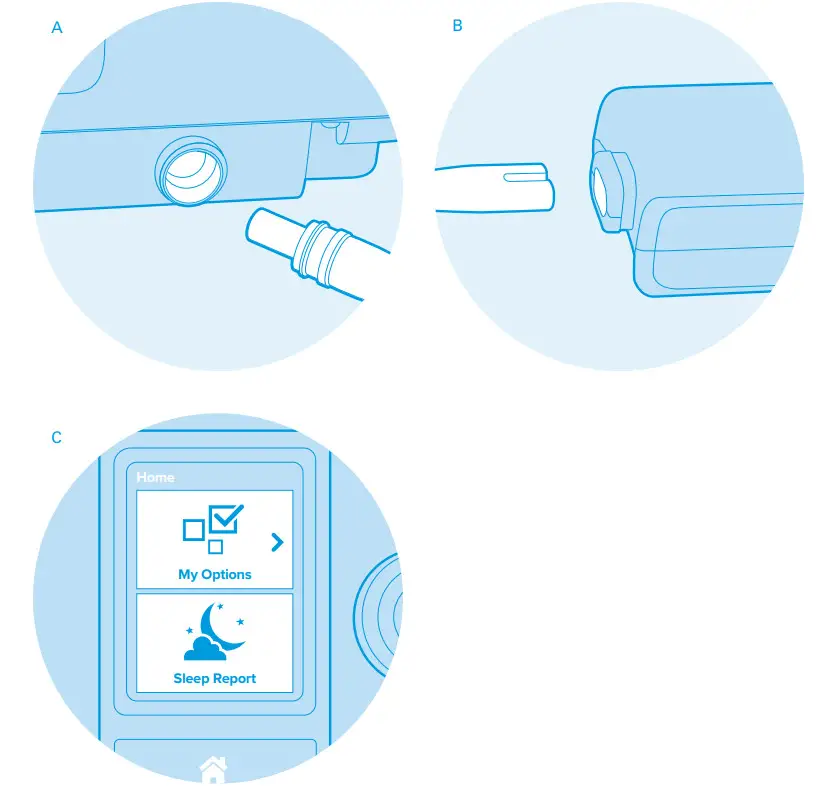 A

B

C

Home

My Options

Sleep Report