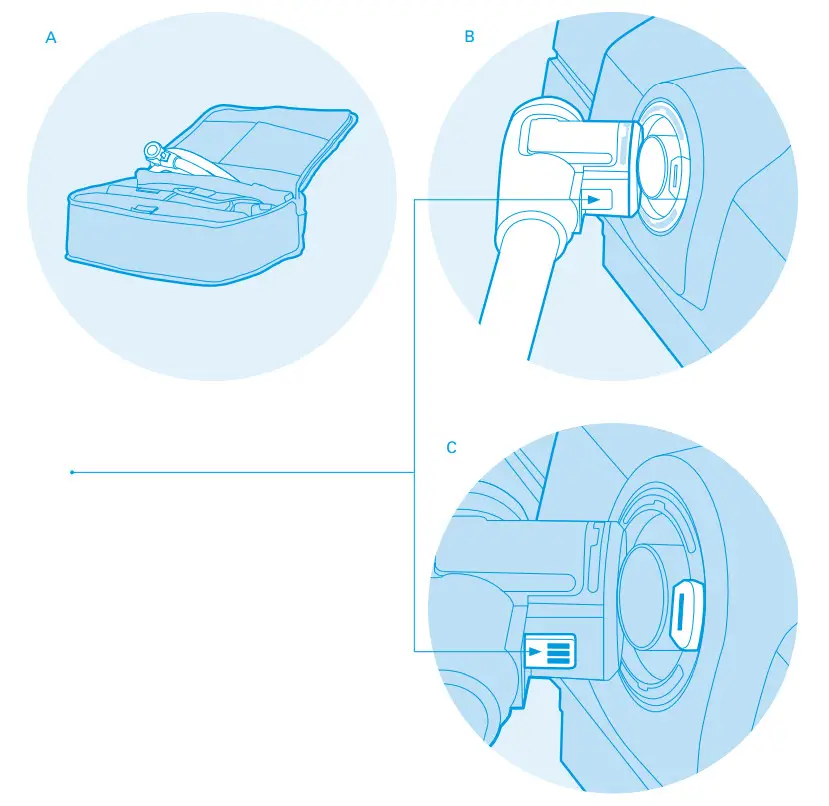 A

B

C