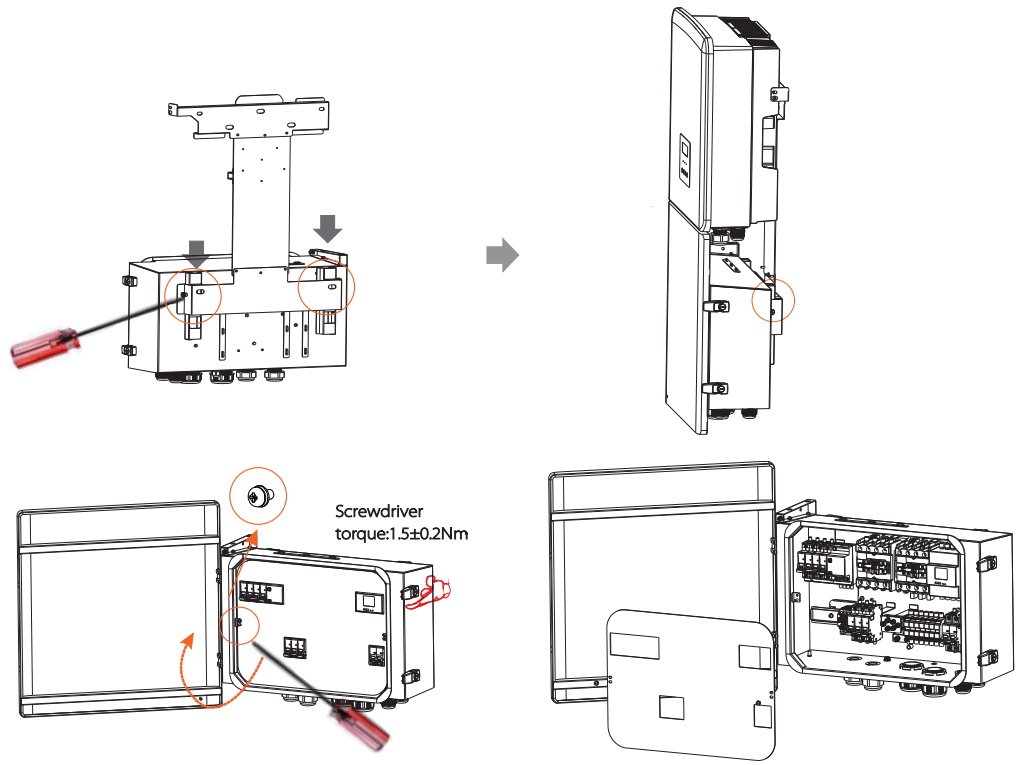 Screwdriver
torque:1.5±0.2Nm