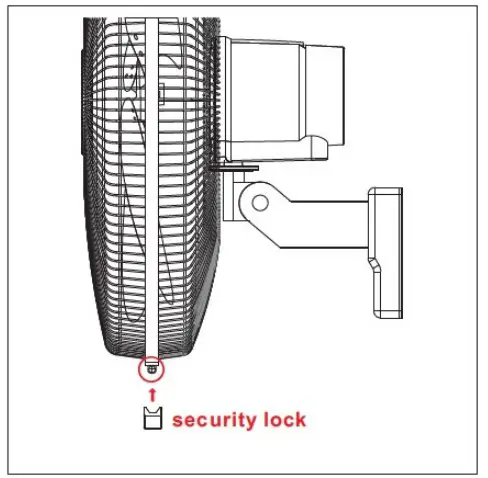 security lock