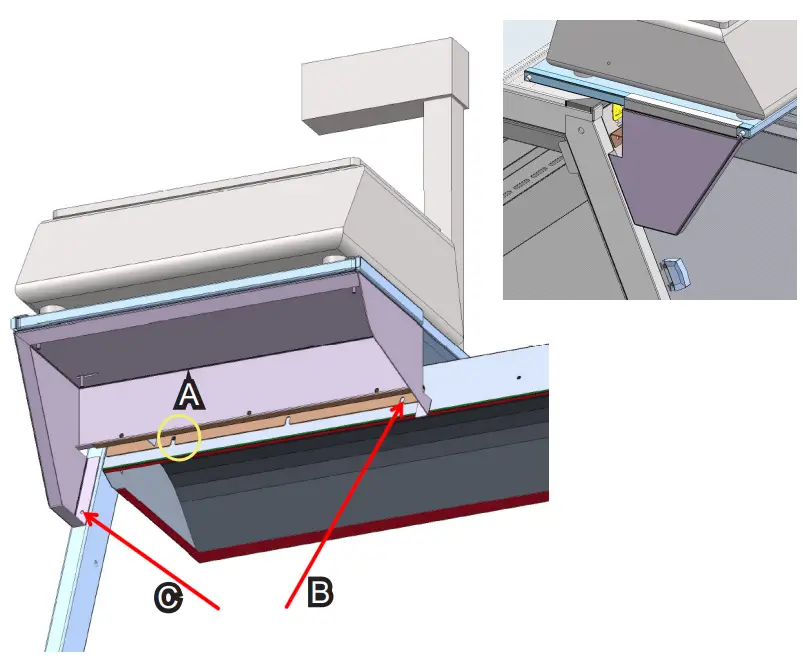 A

C

B