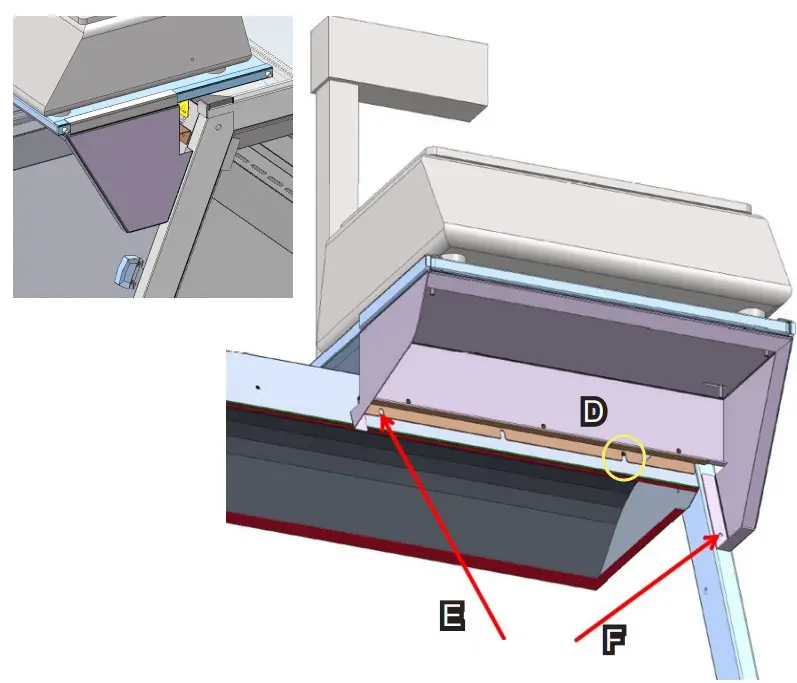 D

E

F