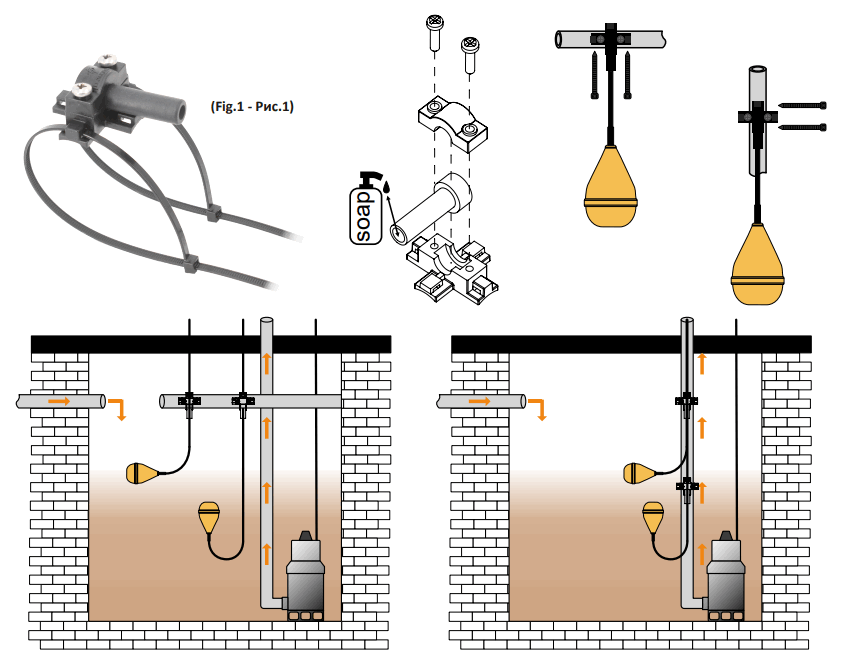 (Fig.1 - Рис.1)

soap