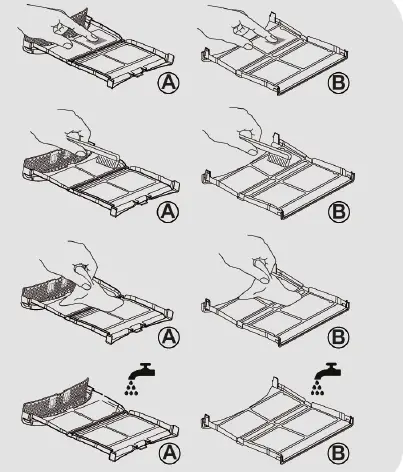 A
B
A
B
A
B
A
B