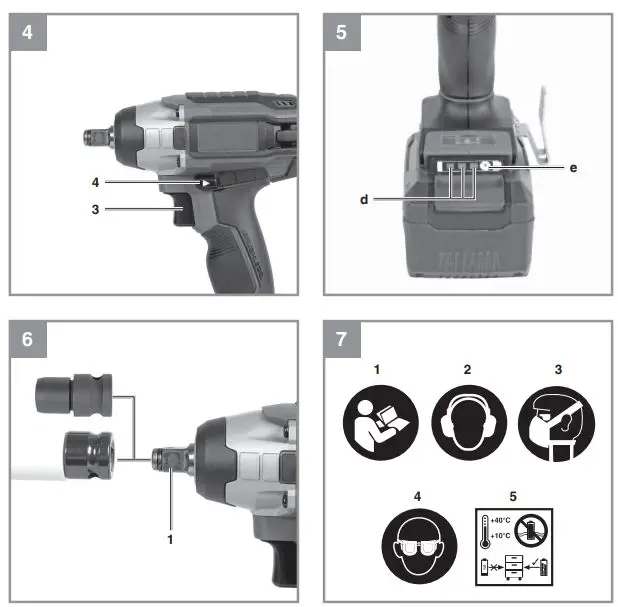 4

4

3

5

e

d

6

1

7

1

2

3

4

5

+40°C

+10°C