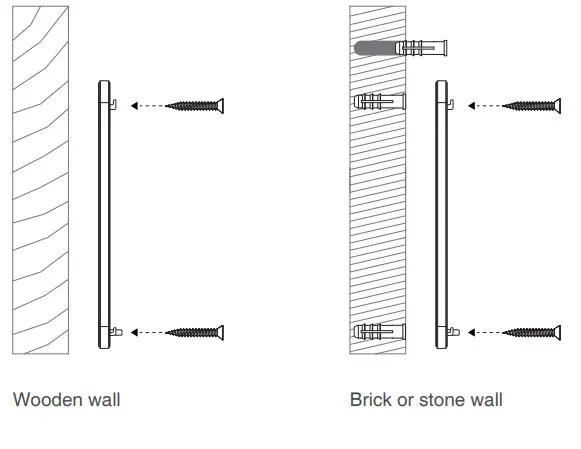 Wooden wall

Brick or stone wall