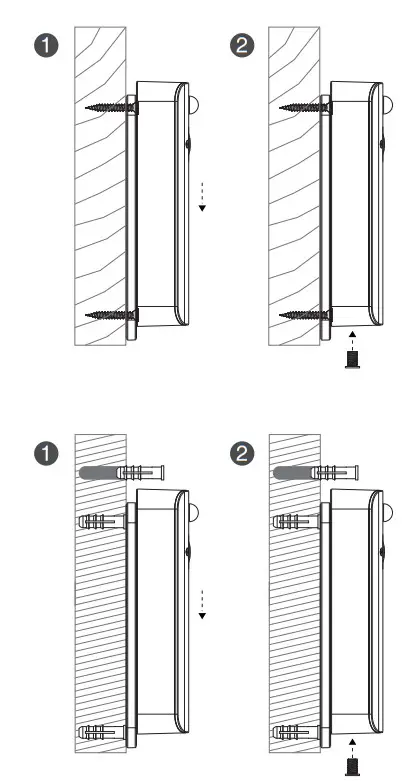 1
2
1
2