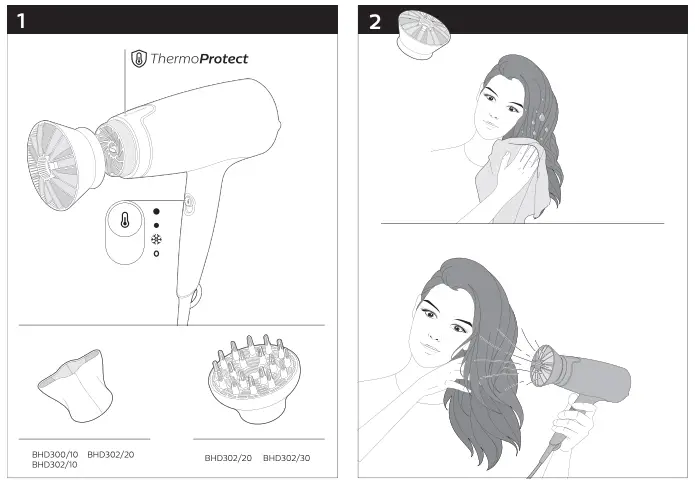 1

ThermoProtect

BHD300/10 BHD302/20
BHD302/10

BHD302/20 BHD302/30

2