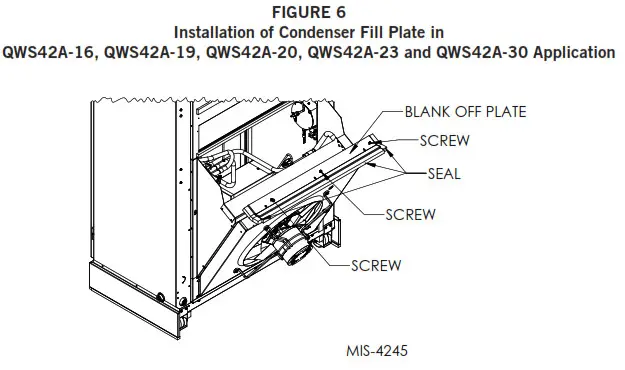 FIGURE 6
Installation of Condenser Fill Plate in
QWS42A-16, QWS42A-19, QWS42A-20, QWS42A-23 and QWS42A-30 Application

BLANK OFF PLATE
SCREW
SEAL
SCREW
SCREW

MIS-4245