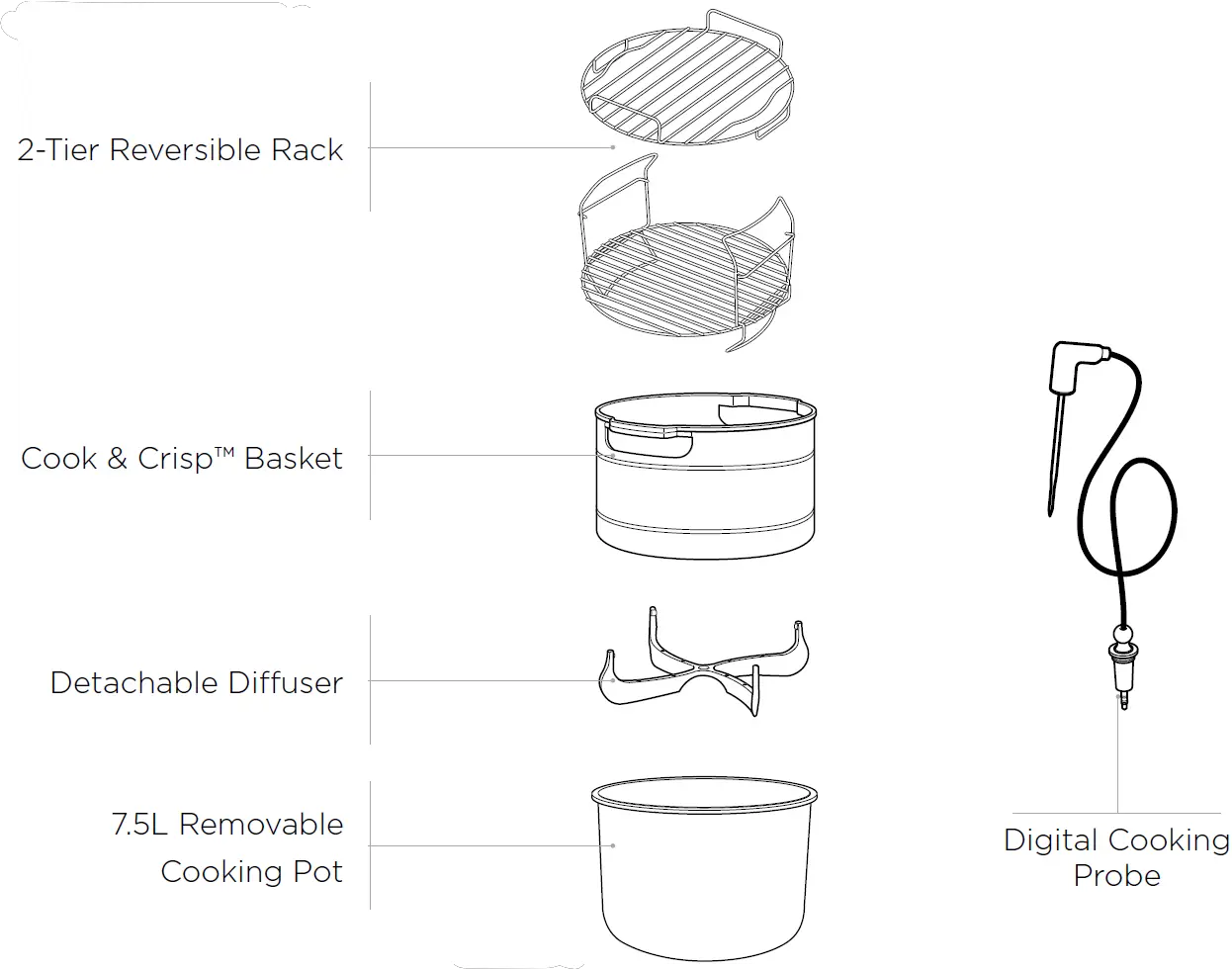 2-Tier Reversible Rack

Cook & Crisp™ Basket

Detachable Diffuser

7.5L Removable Cooking Pot

Digital Cooking Probe