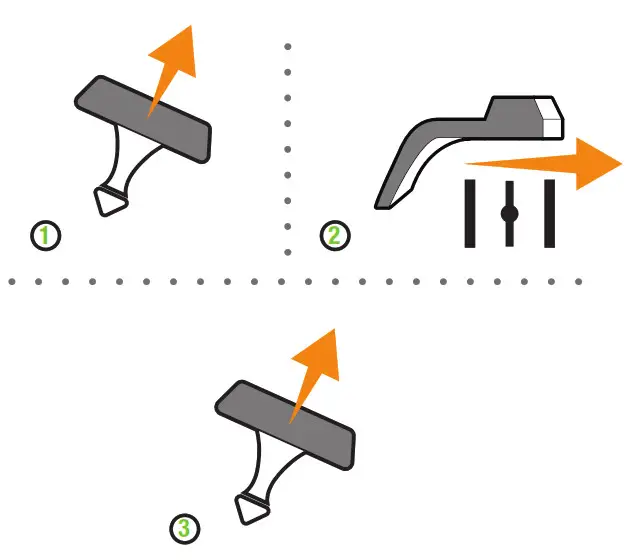 1

2

3