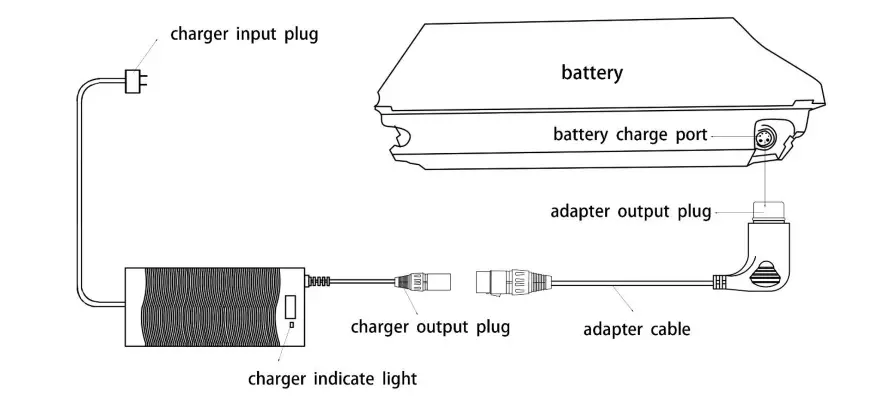 charger input plug

battery

battery charge port

adapter output plug

charger output plug

adapter cable

charger indicate light