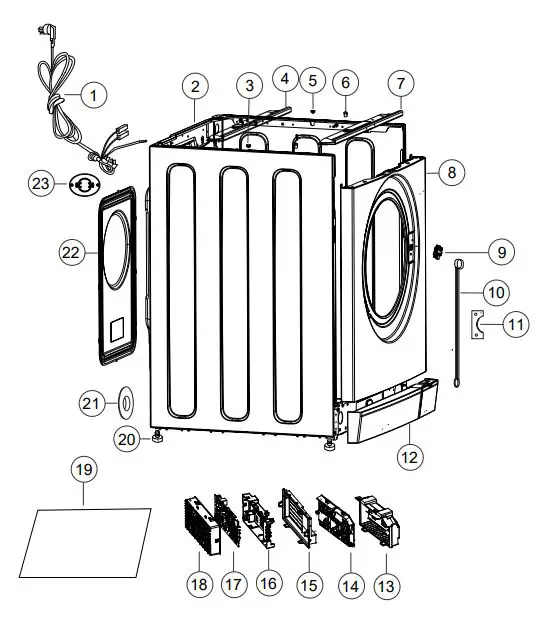 1
2
3
4
5
6
7
8
23
22
9
10
11
21
20
12
19
18
17
16
15
14
13