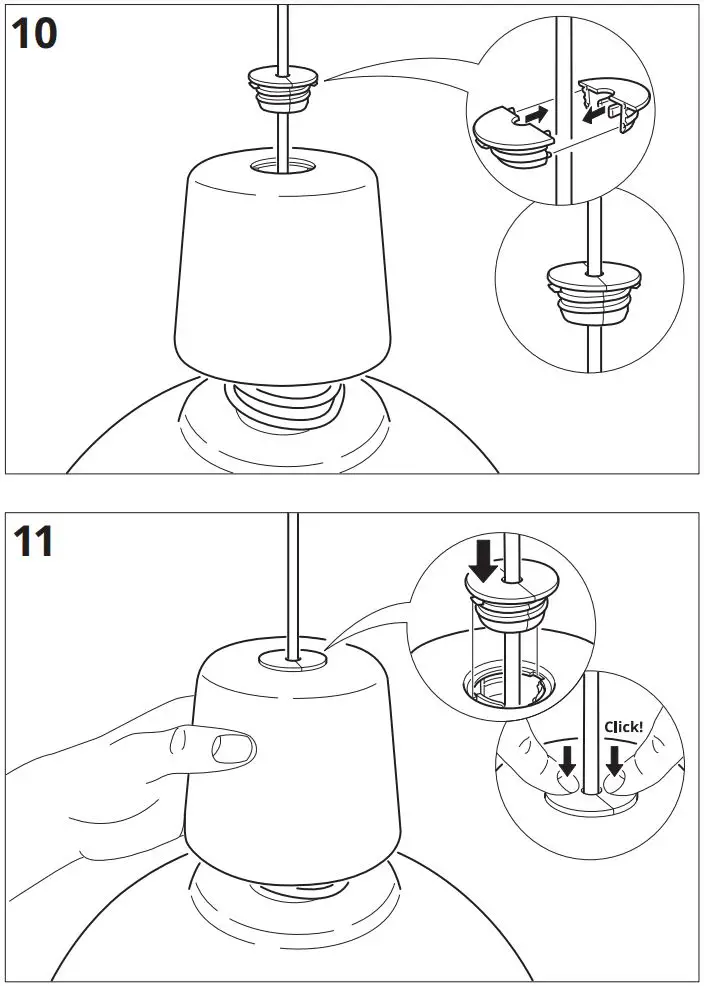 10

11

Click!