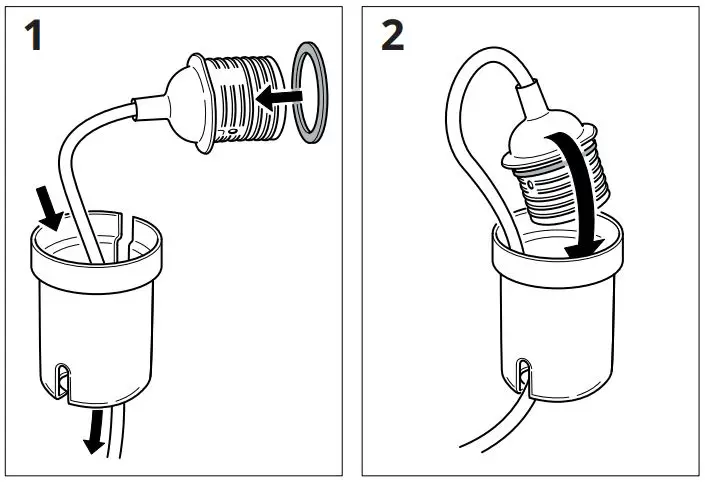 1

2