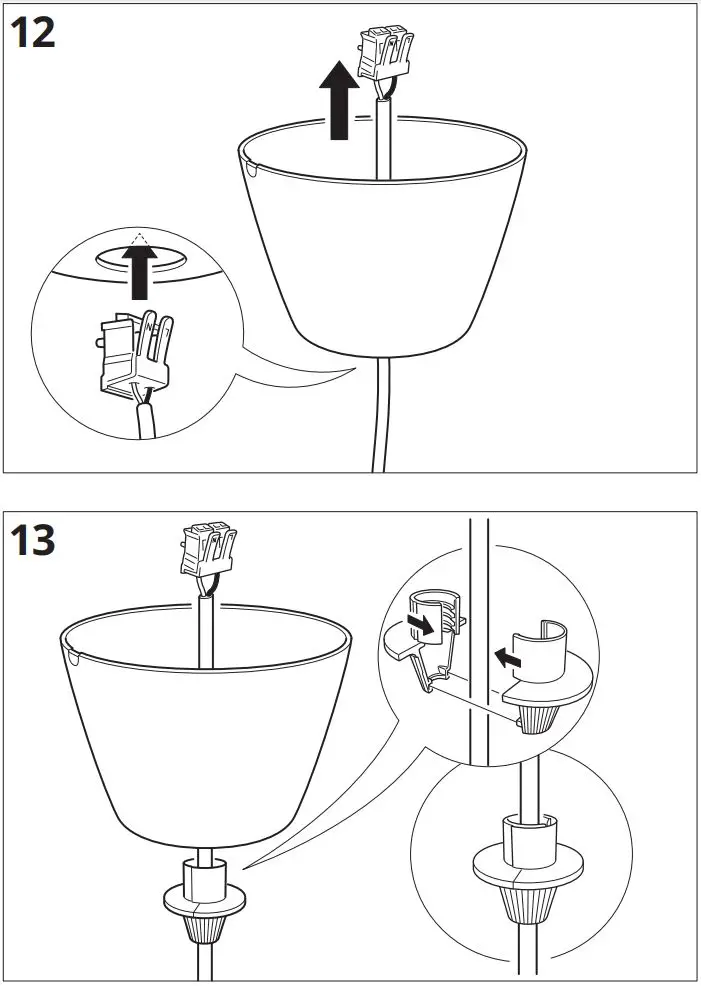 12

13