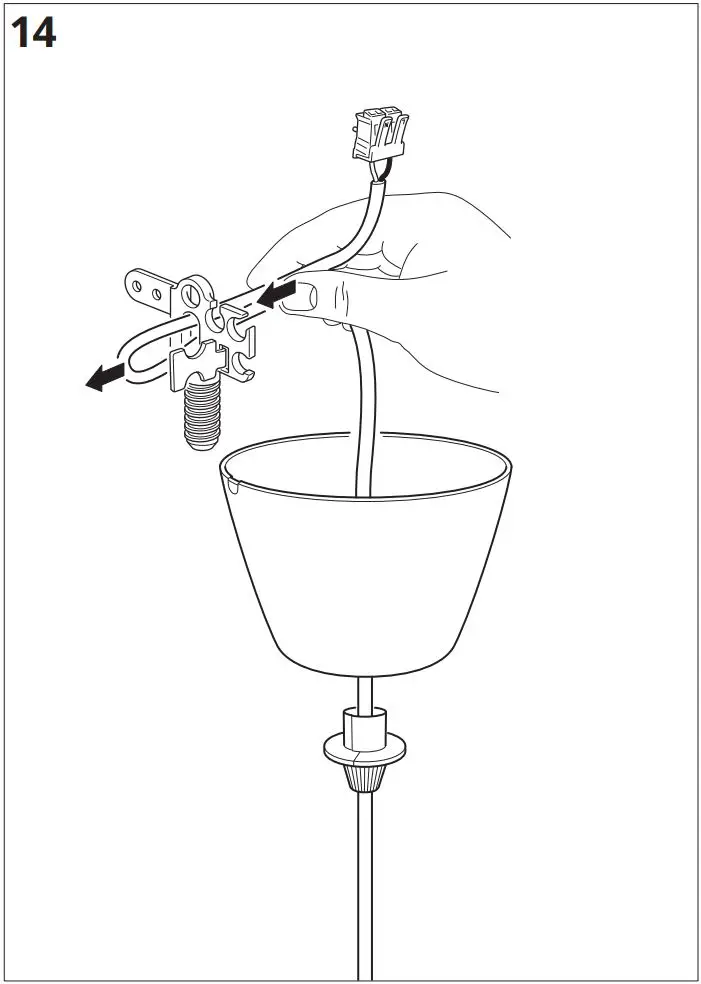 14