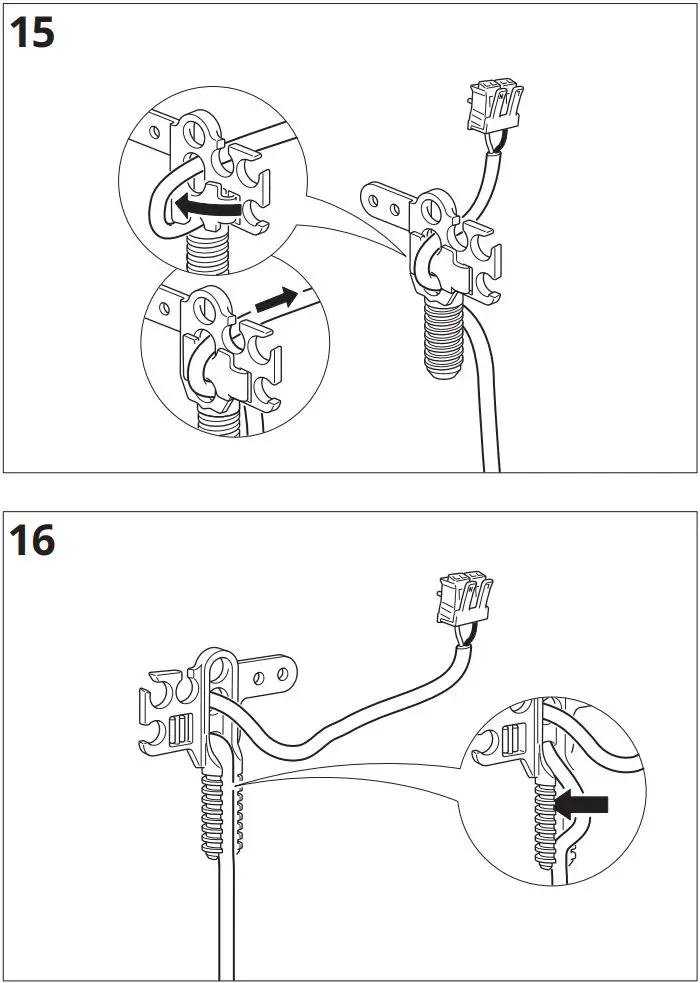 15

16