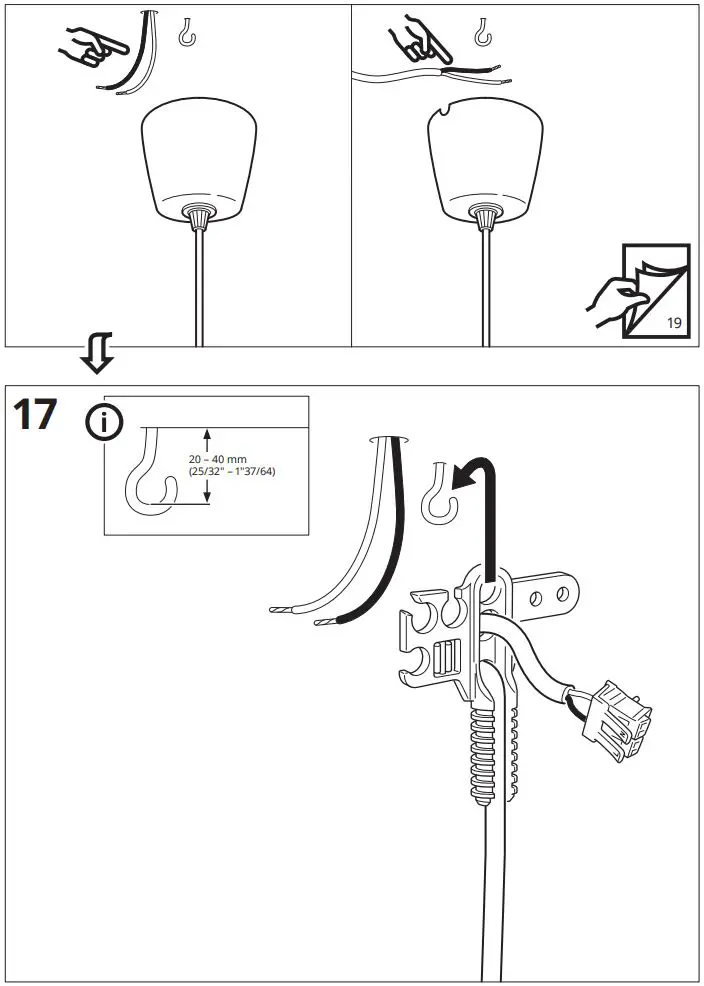 19

17

20 – 40 mm
(25/32" – 1"37/64)