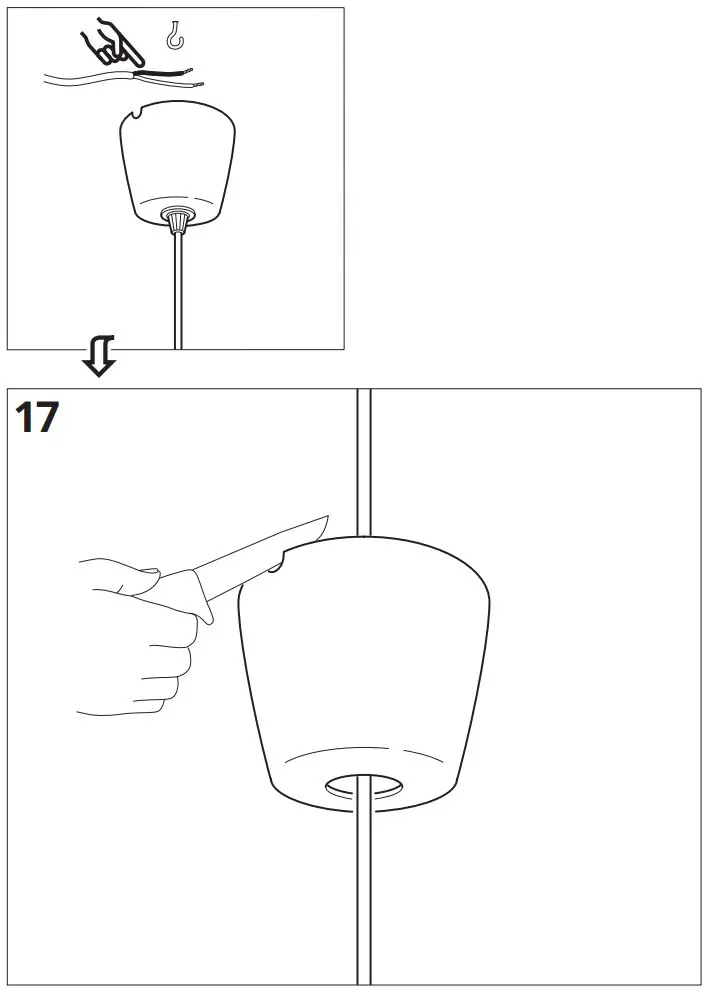 17