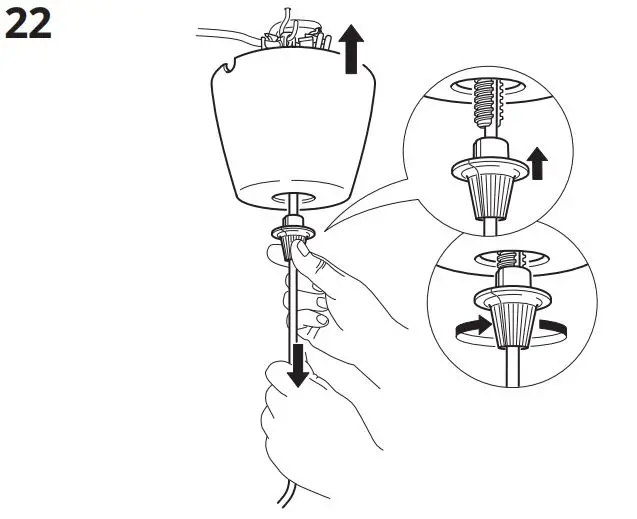 22