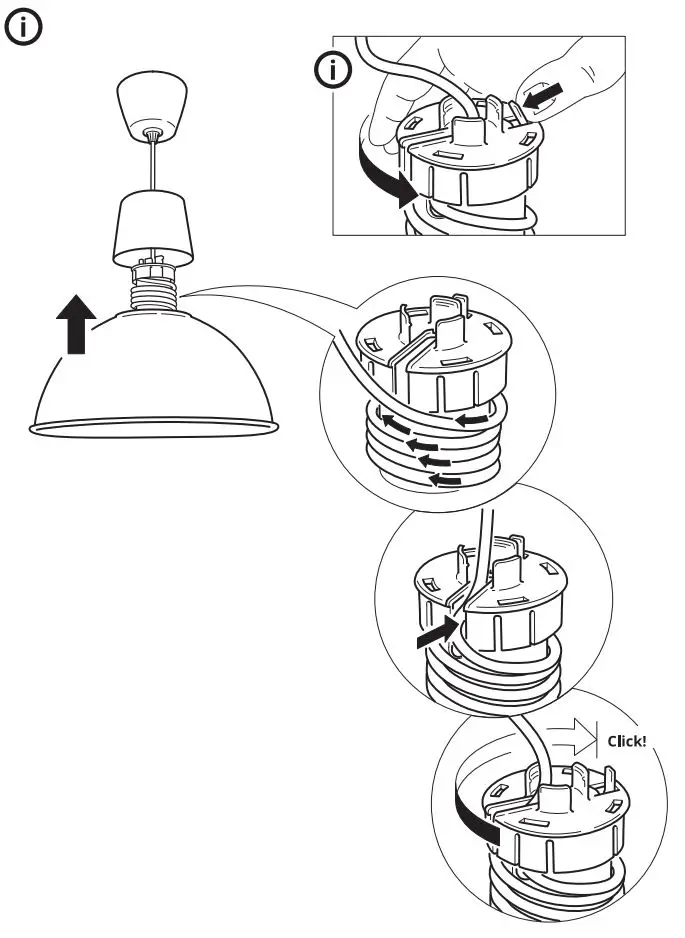 Click!