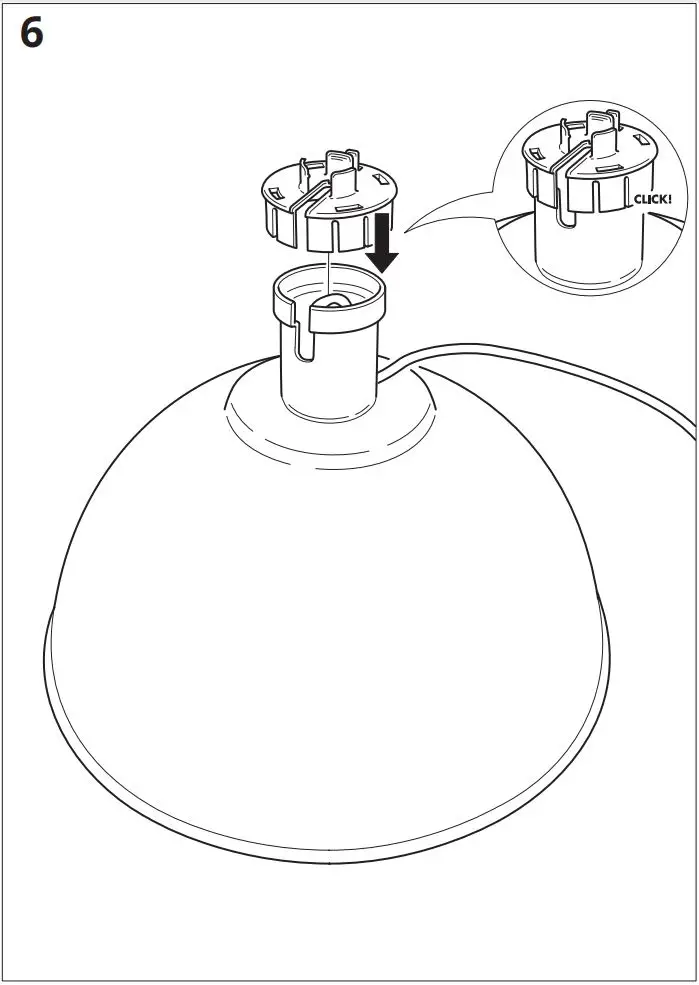 6

CLICK!