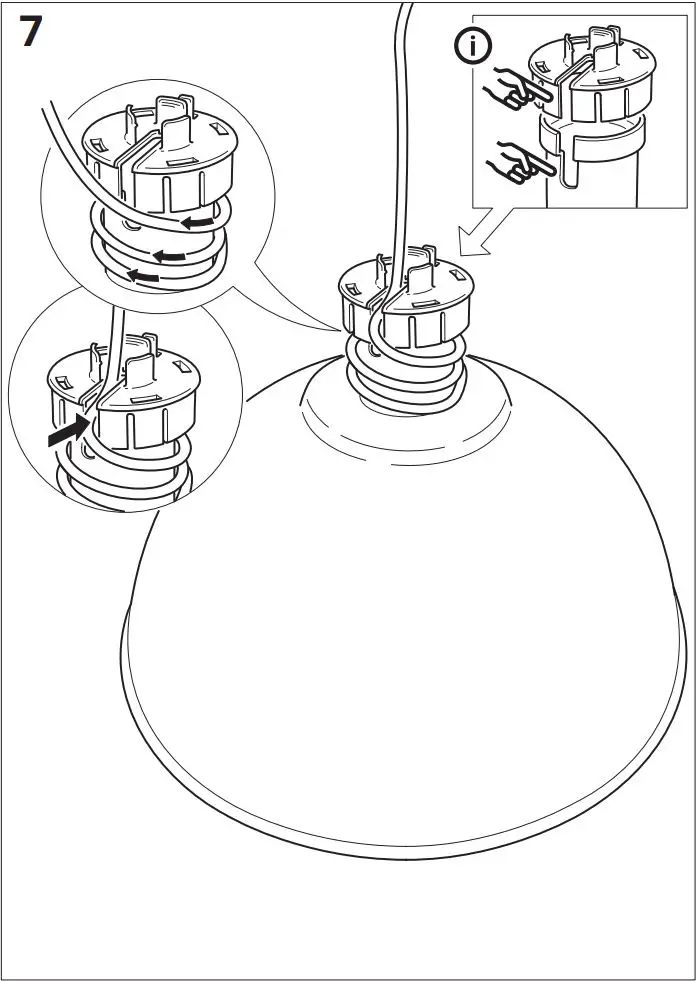 7

i