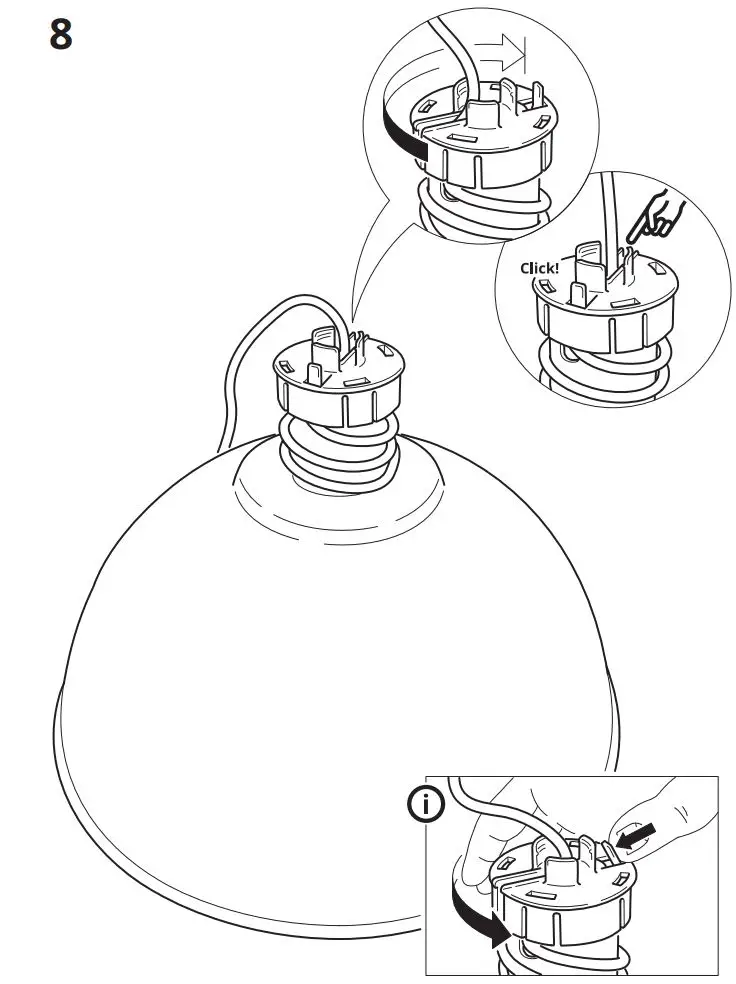 8

Click!

i