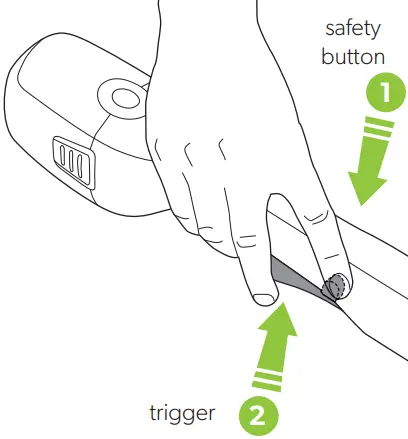 safety button
1
trigger
2