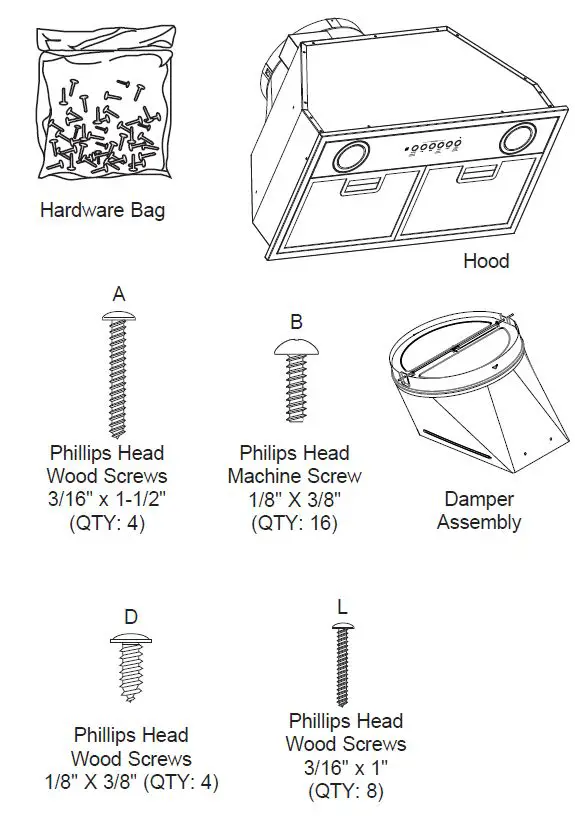 Hardware Bag

Hood

A

Phillips Head Wood Screws 3/16" x 1-1/2" (QTY: 4)

B

Philips Head Machine Screw 1/8" X 3/8" (QTY: 16)

Damper Assembly

D

Phillips Head Wood Screws 1/8" X 3/8" (QTY: 4)

L

Phillips Head Wood Screws 3/16" x 1" (QTY: 8)