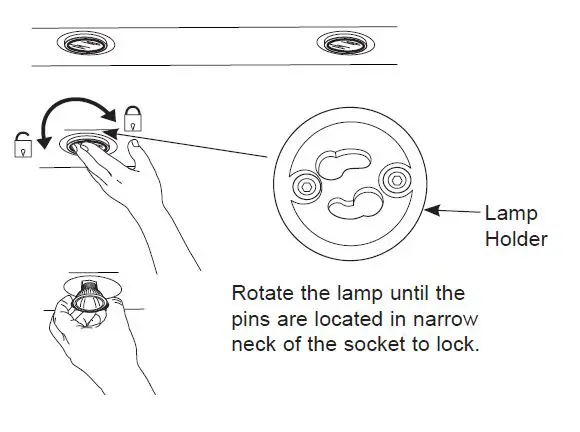 Lamp Holder

Rotate the lamp until the pins are located in narrow neck of the socket to lock.