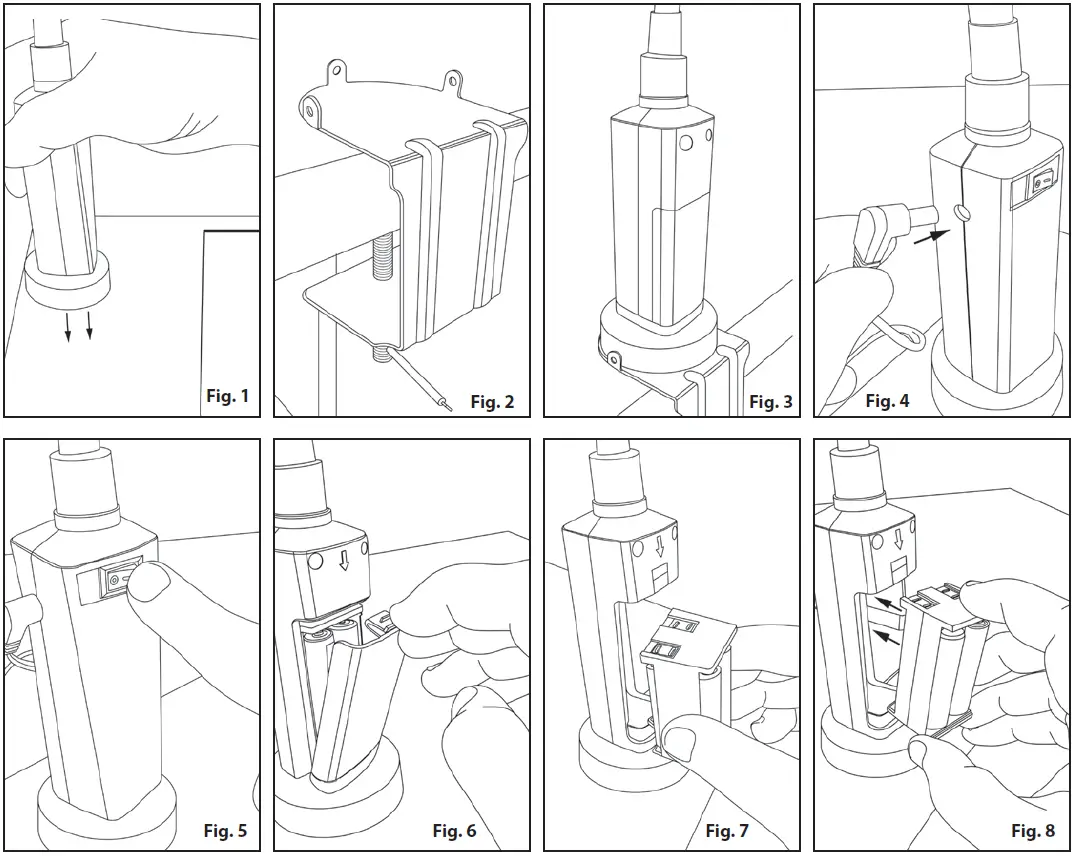 Fig. 1

Fig. 2

Fig. 3

Fig. 4

Fig. 5

Fig. 6

Fig. 7

Fig. 8