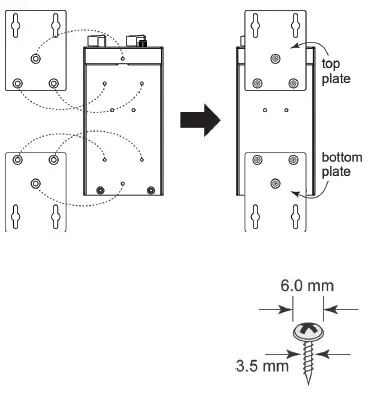 top plate

bottom plate

6.0 mm

3.5 mm