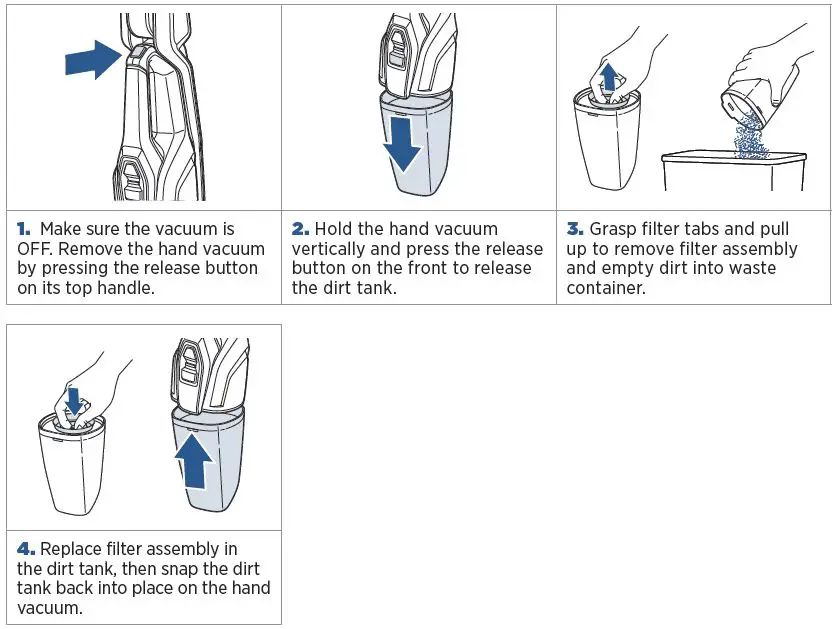 1. Make sure the vacuum is OFF. Remove the hand vacuum by pressing the release button on its top handle.

2. Hold the hand vacuum vertically and press the release button on the front to release the dirt tank.

3. Grasp filter tabs and pull up to remove filter assembly and empty dirt into waste container.

4. Replace filter assembly in the dirt tank, then snap the dirt tank back into place on the hand vacuum.