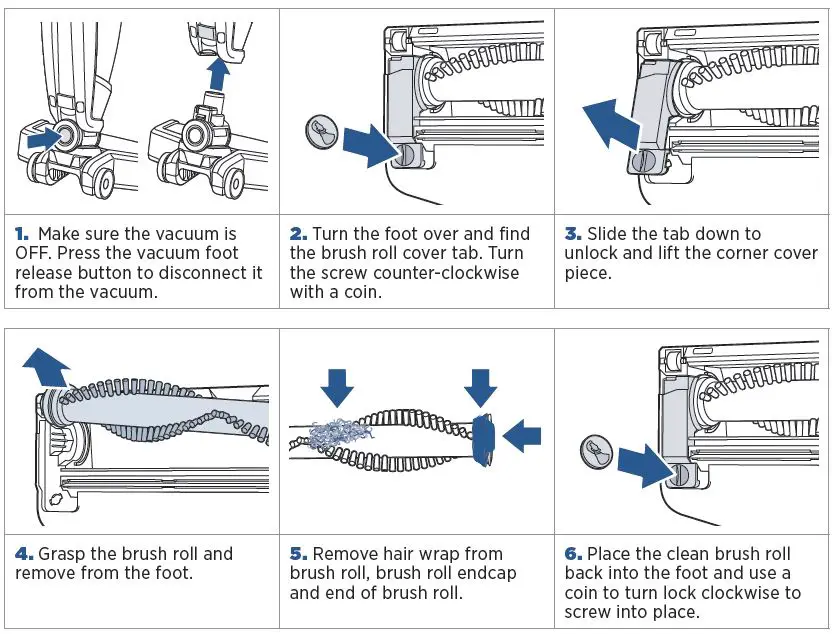 1. Make sure the vacuum is OFF. Press the vacuum foot release button to disconnect it from the vacuum.

2. Turn the foot over and find the brush roll cover tab. Turn the screw counter-clockwise with a coin.

3. Slide the tab down to unlock and lift the corner cover piece.

4. Grasp the brush roll and remove from the foot.

5. Remove hair wrap from brush roll, brush roll endcap and end of brush roll.

6. Place the clean brush roll back into the foot and use a coin to turn lock clockwise to screw into place.