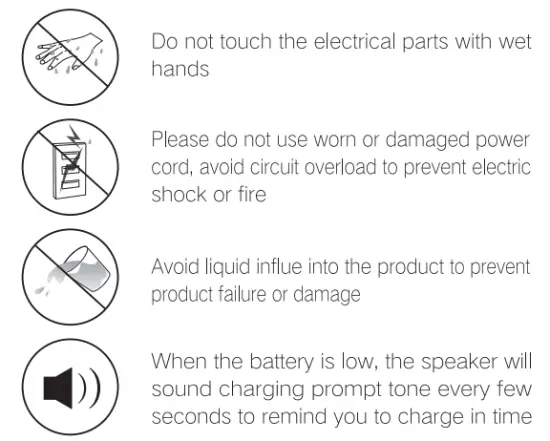 Do not touch the electrical parts with wet hands

Please do not use worn or damaged power cord, avoid circuit overload to prevent electric shock or fire

Avoid liquid influe into the product to prevent product failure or damage

When the battery is low, the speaker will sound charging prompt tone every few seconds to remind you to charge in time