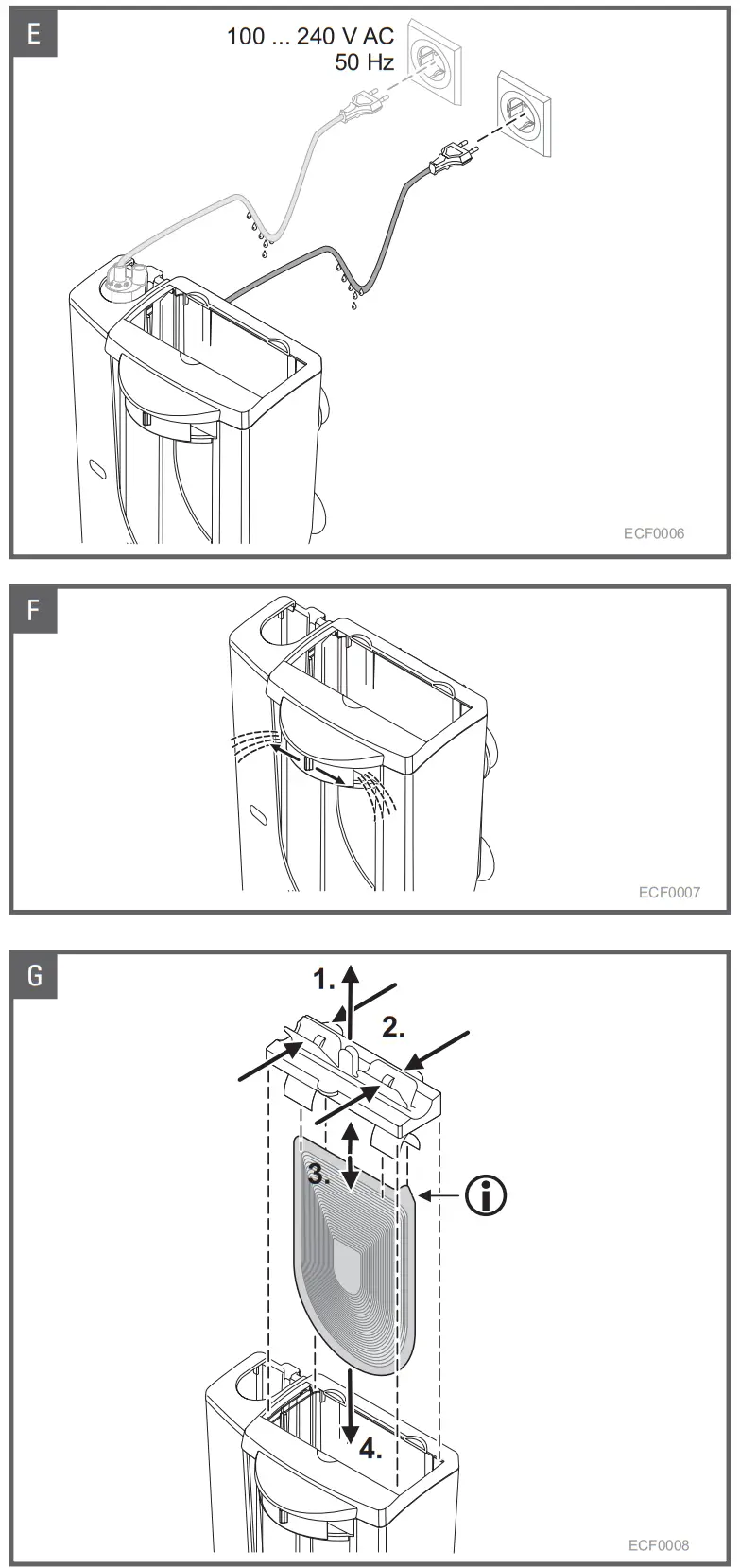 E

100 ... 240 V AC
50 Hz

ECF0006

F

ECF0007

G

1.

2.

3.

4.

ECF0008