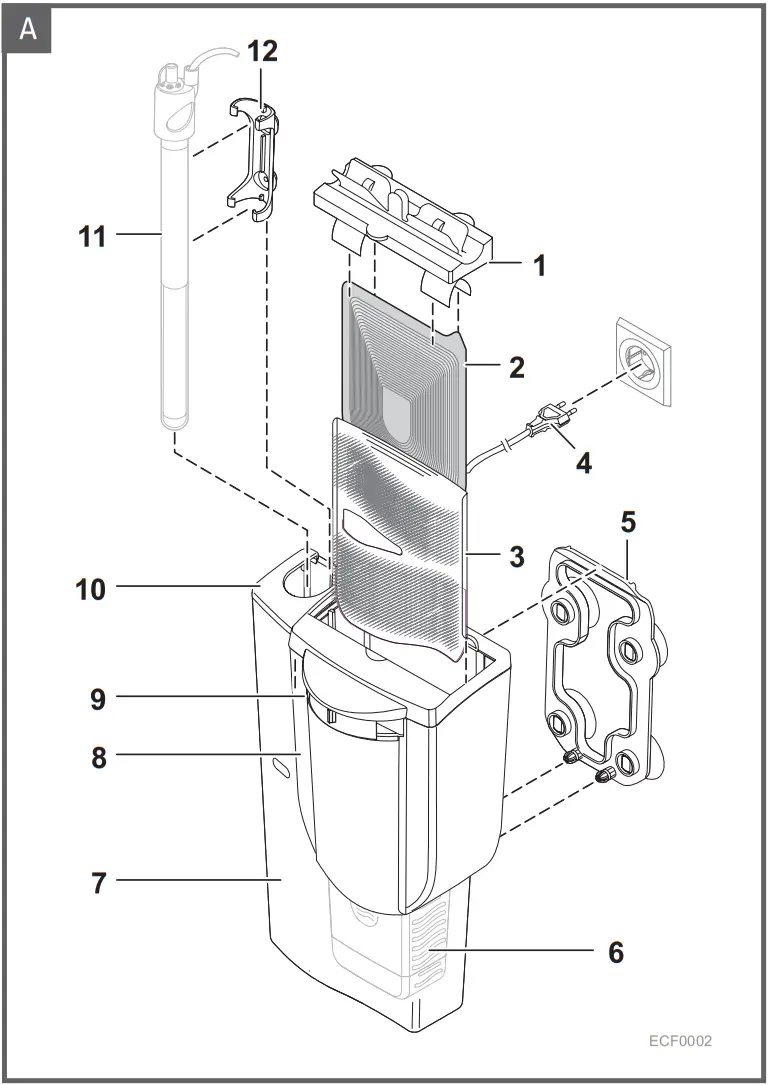 A

12

11

1

2

4

5

3

10

9

8

7

6

ECF0002